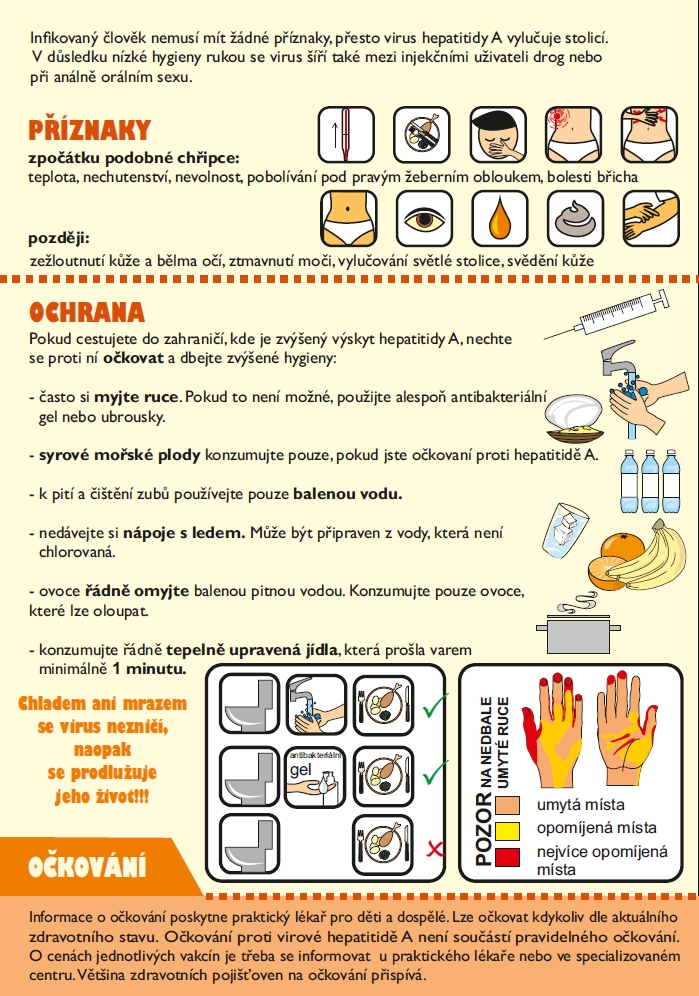 Infikovaný člověk nemusí mít žádné příznaky, přesto virus hepatitidy A vylučuje stolicí. V důsledku nízké hygieny rukou se virus šíří také mezi injekčními uživateli drog nebo při análně orálním sexu.

PŘÍZNAKY
zpočátku podobné chřipce:
teplota, nechutenství, nevolnost, pobolívání pod pravým žeberním obloukem, bolesti břicha

později:
zežloutnutí kůže a bělma očí, ztmavnutí moči, vylučování světlé stolice, svědění kůže

OCHRANA
Pokud cestujete do zahraničí, kde je zvýšený výskyt hepatitidy A, nechte se proti ní očkovat a dbejte zvýšené hygieny:

- často si myjte ruce. Pokud to není možné, použijte alespoň antibakteriální gel nebo ubrousky.

- syrové mořské plody konzumujte pouze, pokud jste očkovaní proti hepatitidě A.

- k pití a čištění zubů používejte pouze balenou vodu.

- nedávejte si nápoje s ledem. Může být připraven z vody, která není chlorovaná.

- ovoce řádně omyjte balenou pitnou vodou. Konzumujte pouze ovoce, které lze oloupat.

- konzumujte řádně tepelně upravená jídla, která prošla varem minimálně 1 minutu.

Chladem ani mrazem se virus nezničí, naopak se prodlužuje jeho život!!!

antibakteriální gel

POZOR NA NEDBALE UMYTÉ RUCE
umytá místa
opomíjená místa
nejvíce opomíjená místa

OČKOVÁNÍ
Informace o očkování poskytne praktický lékař pro děti a dospělé. Lze očkovat kdykoliv dle aktuálního zdravotního stavu. Očkování proti virové hepatitidě A není součástí pravidelného očkování. O cenách jednotlivých vakcín je třeba se informovat u praktického lékaře nebo ve specializovaném centru. Většina zdravotních pojišťoven na očkování přispívá.